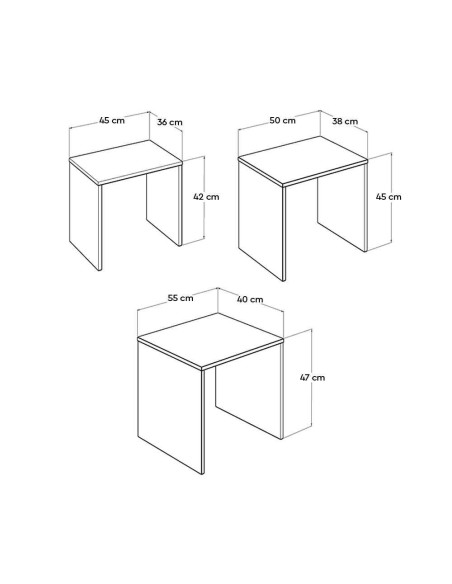 45 cm
36 cm
42 cm

50 cm
38 cm
45 cm

55 cm
40 cm
47 cm